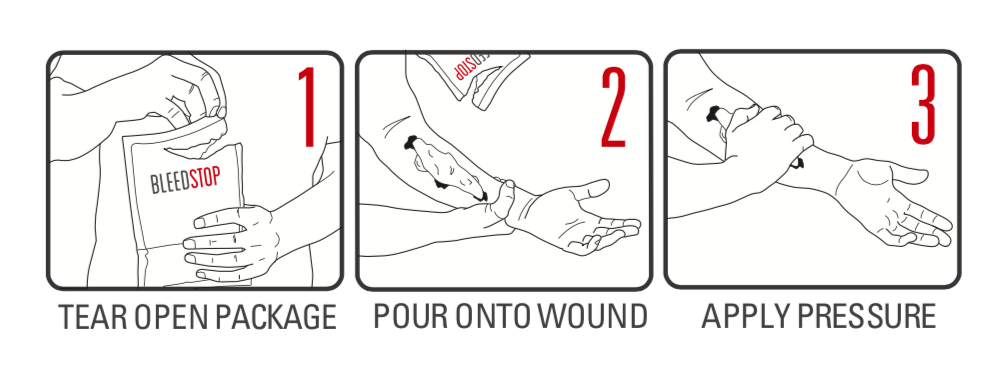 1
BLEEDSTOP
TEAR OPEN PACKAGE

2
BLEEDSTOP
POUR ONTO WOUND

3
APPLY PRESSURE